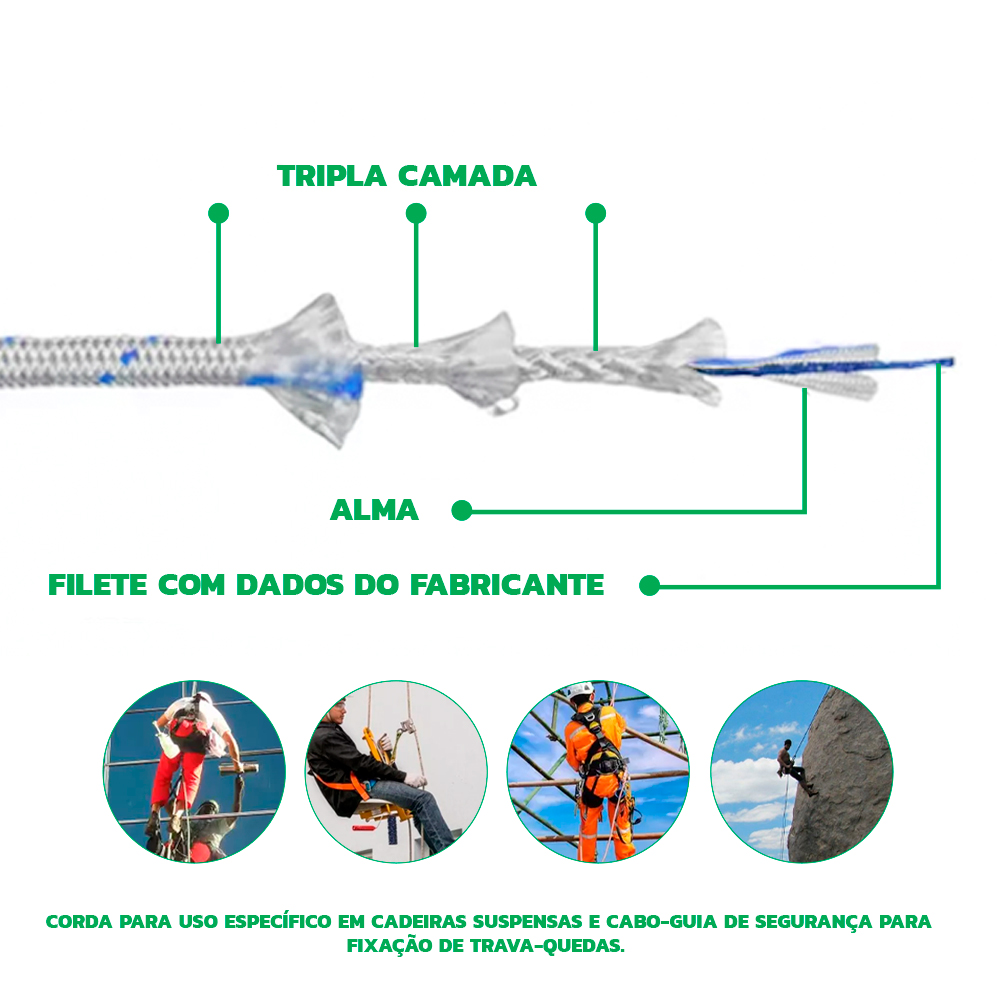 TRIPLA CAMADA

ALMA

FILETE COM DADOS DO FABRICANTE

CORDA PARA USO ESPECÍFICO EM CADEIRAS SUSPENSAS E CABO-GUIA DE SEGURANÇA PARA FIXAÇÃO DE TRAVA-QUEDAS.