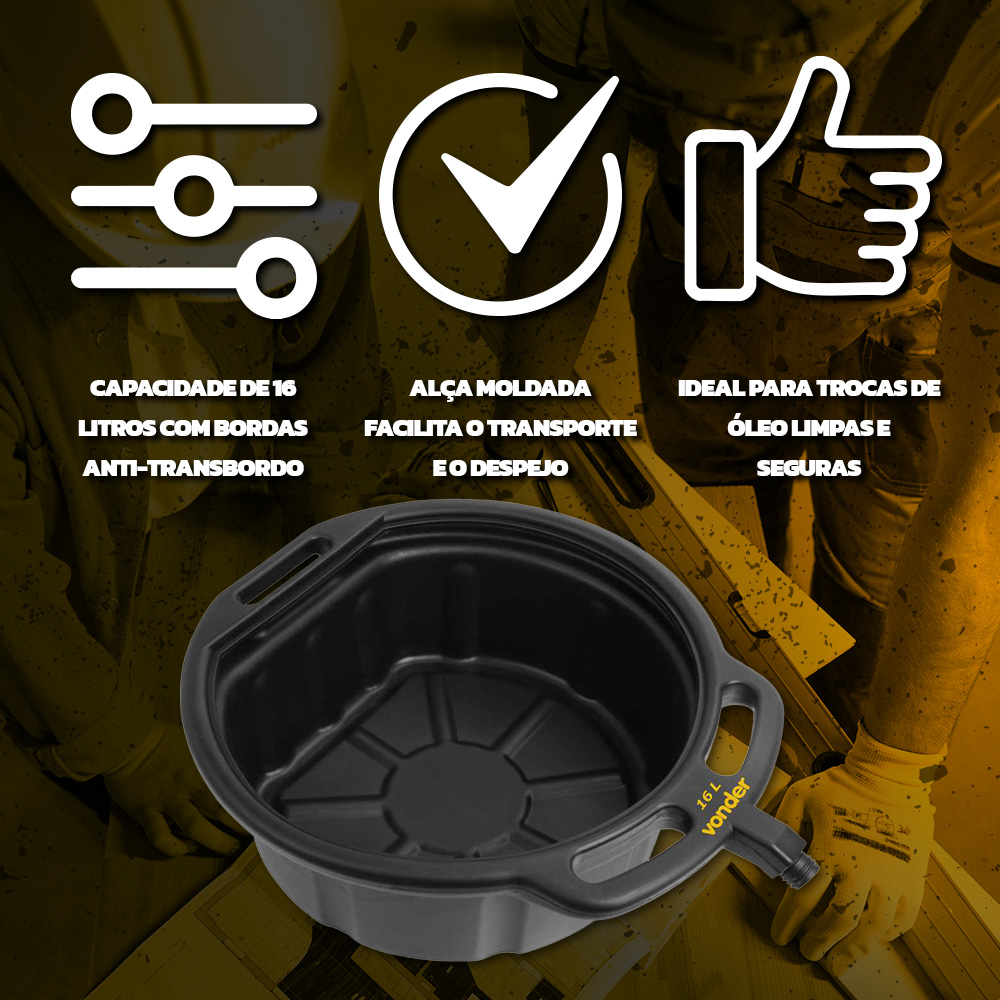 CAPACIDADE DE 16 LITROS COM BORDAS ANTI-TRANSBORDO

ALÇA MOLDADA FACILITA O TRANSPORTE E O DESPEJO

IDEAL PARA TROCAS DE ÓLEO LIMPAS E SEGURAS

16 L
vonder